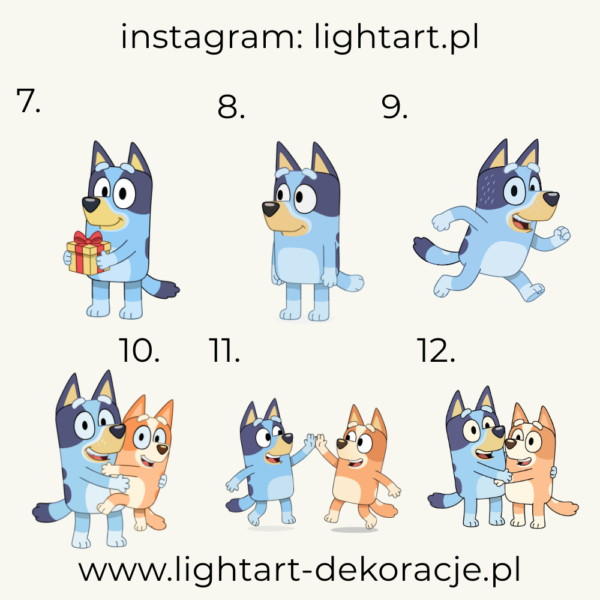 instagram: lightart.pl

7.

8.

9.

10.

11.

12.

www.lightart-dekoracje.pl