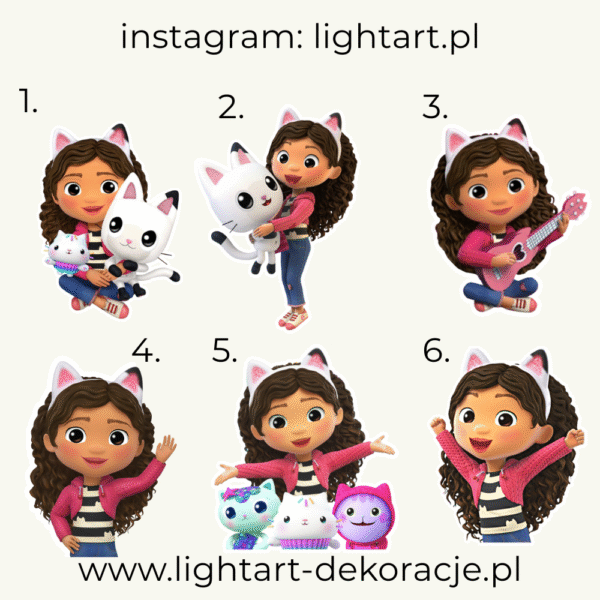 instagram: lightart.pl

1.

2.

3.

4.

5.

6.

www.lightart-dekoracje.pl